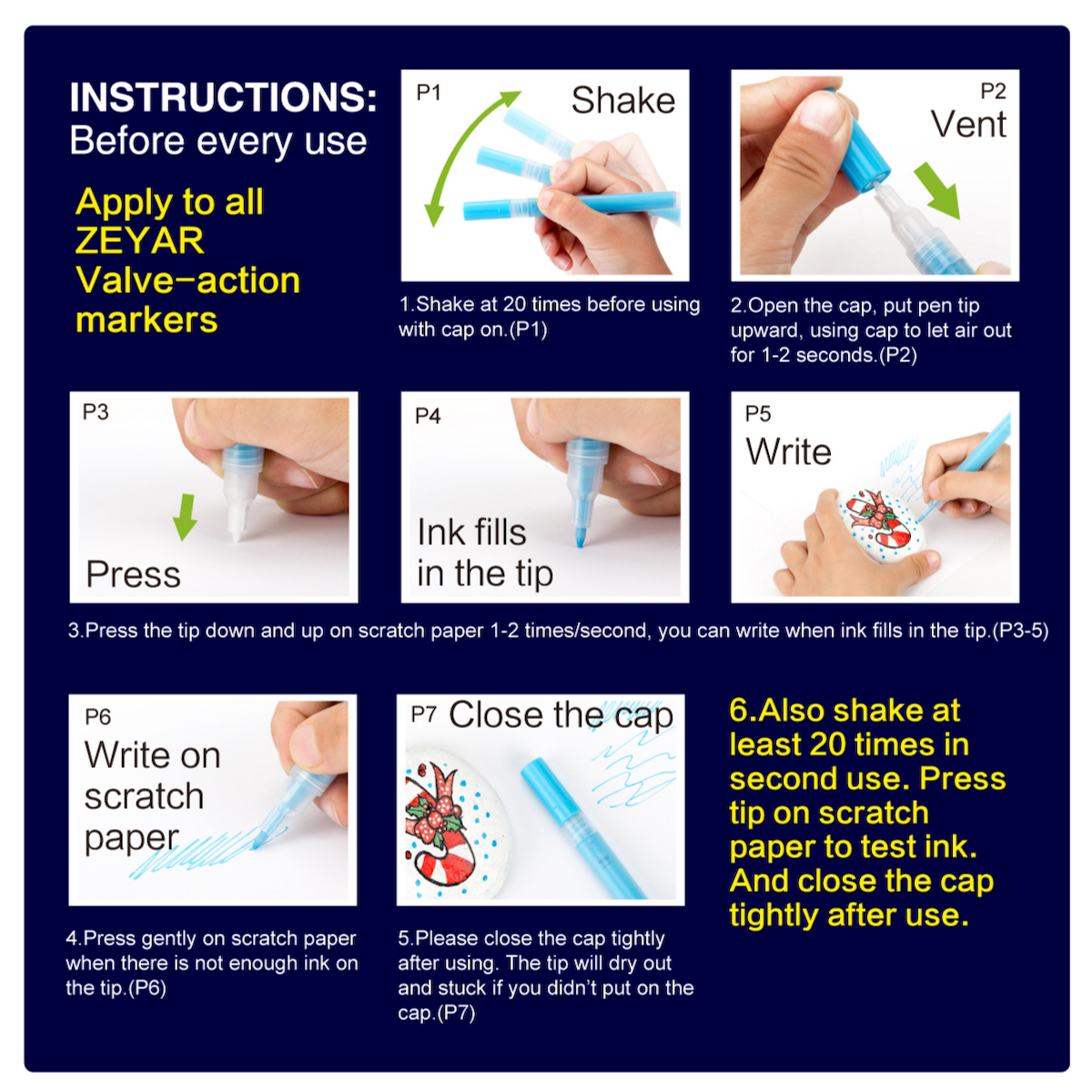 INSTRUCTIONS:
Before every use

Apply to all ZEYAR Valve-action markers

P1 Shake

1.Shake at 20 times before using with cap on.(P1)

P2 Vent

2.Open the cap, put pen tip upward, using cap to let air out for 1-2 seconds.(P2)

P3 Press

P4 Ink fills in the tip

P5 Write

3.Press the tip down and up on scratch paper 1-2 times/second, you can write when ink fills in the tip.(P3-5)

P6 Write on scratch paper

4.Press gently on scratch paper when there is not enough ink on the tip.(P6)

P7 Close the cap

5.Please close the cap tightly after using. The tip will dry out and stuck if you didn't put on the cap.(P7)

6.Also shake at least 20 times in second use. Press tip on scratch paper to test ink. And close the cap tightly after use.